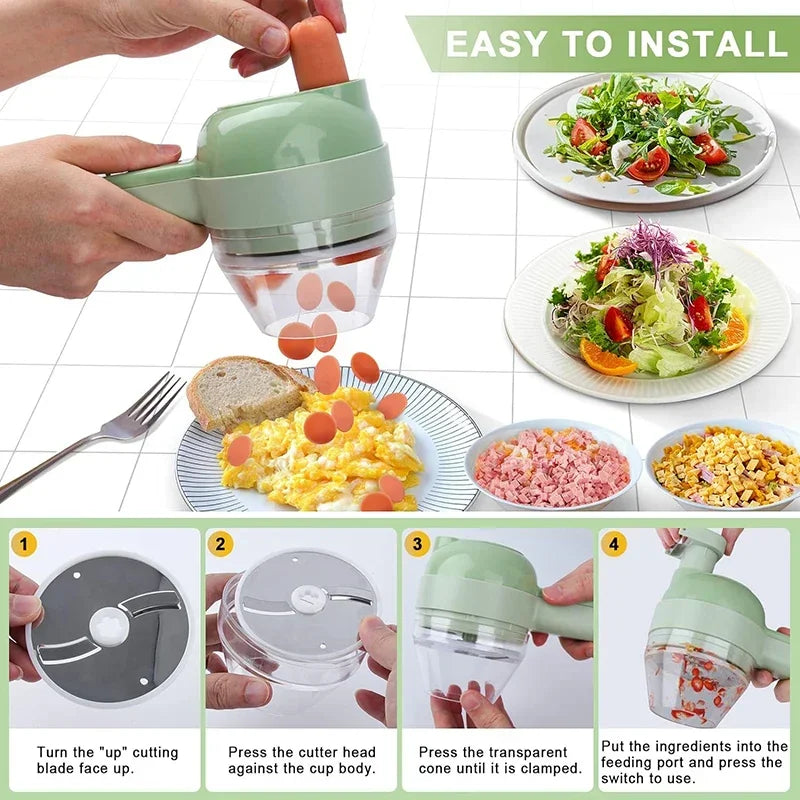 EASY TO INSTALL

1

Turn the "up" cutting blade face up.

2

Press the cutter head against the cup body.

3

Press the transparent cone until it is clamped.

4

Put the ingredients into the feeding port and press the switch to use.